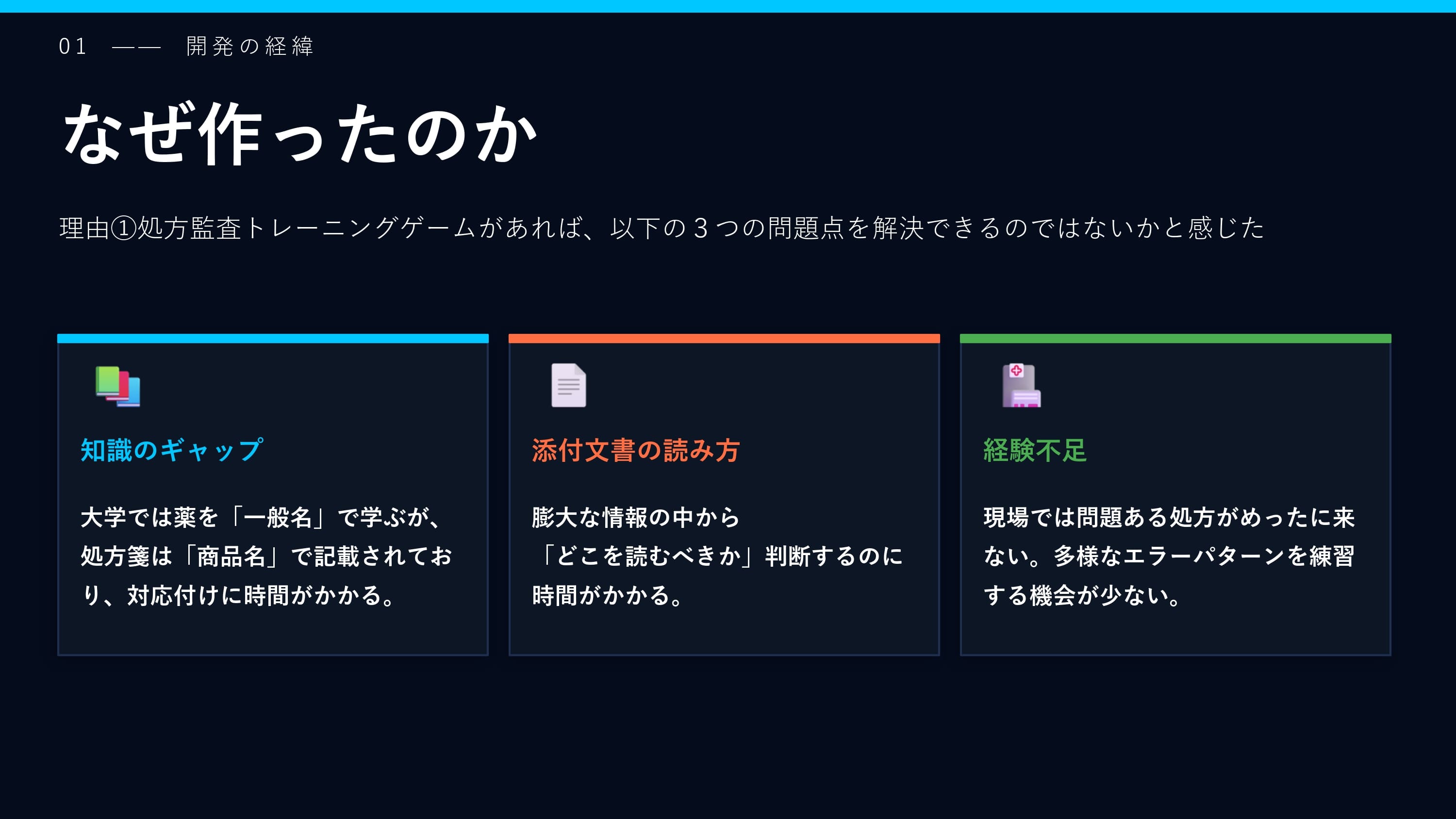 01 —— 開発の経緯

なぜ作ったのか

理由①処方監査トレーニングゲームがあれば、以下の3つの問題点を解決できるのではないかと感じた

知識のギャップ

大学では薬を「一般名」で学ぶが、処方箋は「商品名」で記載されており、対応付けに時間がかかる。

添付文書の読み方

膨大な情報の中から「どこを読むべきか」判断するのに時間がかかる。

経験不足

現場では問題ある処方がめったに来ない。多様なエラーパターンを練習する機会が少ない。